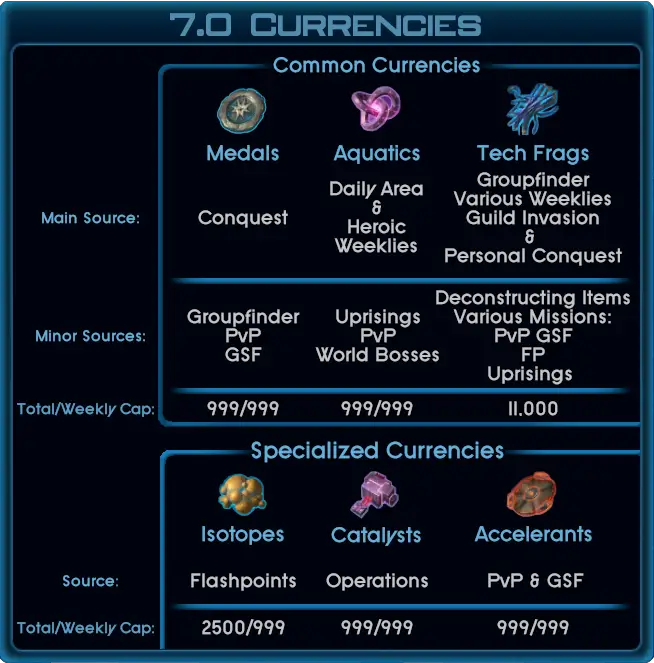 7.0 CURRENCIES

Common Currencies

| | Medals | Aquatics | Tech Frags |
|---|---|---|---|
| Main Source: | Conquest | Daily Area & Heroic Weeklies | Groupfinder Various Weeklies Guild Invasion & Personal Conquest |
| Minor Sources: | Groupfinder PvP GSF | Uprisings PvP World Bosses | Deconstructing Items Various Missions: PvP GSF FP Uprisings |
| Total/Weekly Cap: | 999/999 | 999/999 | 11.000 |

Specialized Currencies

| | Isotopes | Catalysts | Accelerants |
|---|---|---|---|
| Source: | Flashpoints | Operations | PvP & GSF |
| Total/Weekly Cap: | 2500/999 | 999/999 | 999/999 |